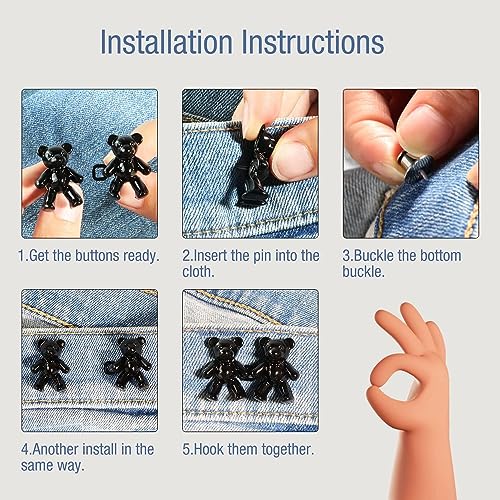 Installation Instructions

1.Get the buttons ready.

2.Insert the pin into the cloth.

3.Buckle the bottom buckle.

4.Another install in the same way.

5.Hook them together.